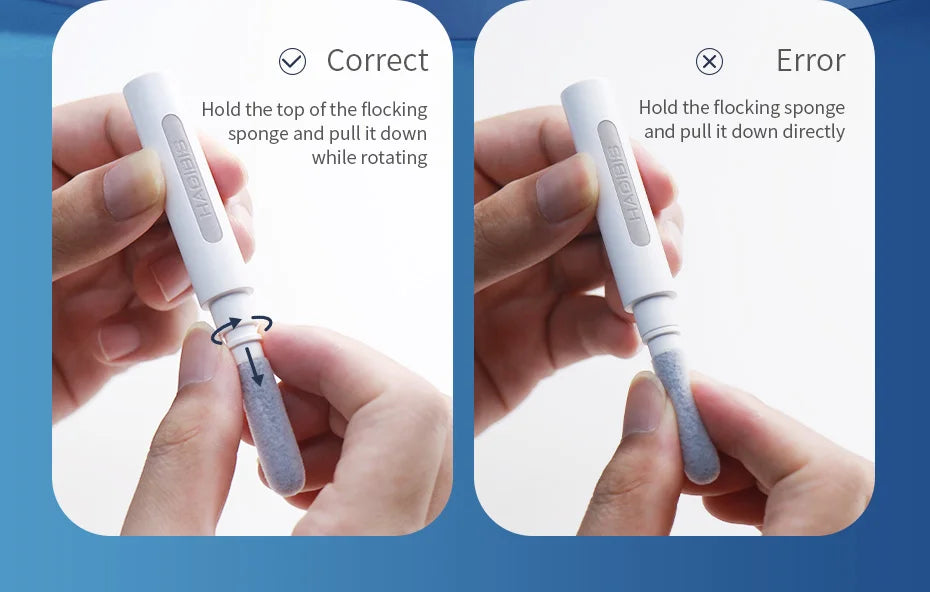 Correct

Hold the top of the flocking sponge and pull it down while rotating

HAGIBIS

Error

Hold the flocking sponge and pull it down directly

HAGIBIS